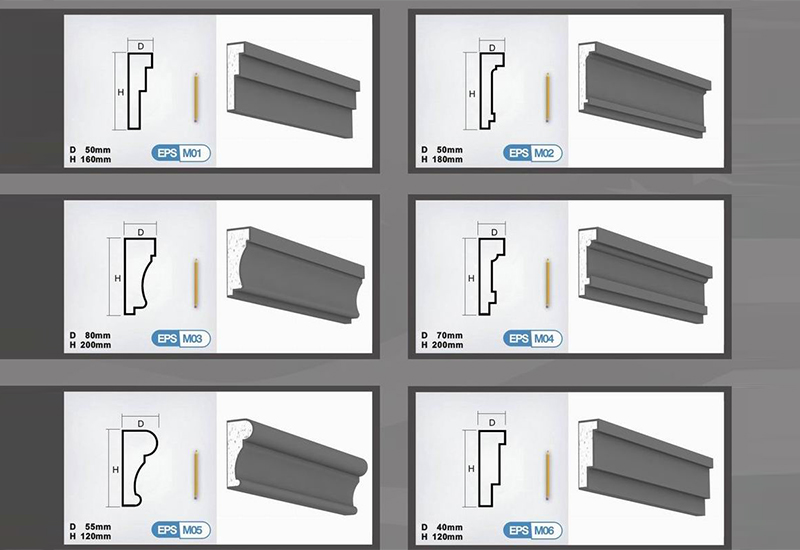 D
H
D 50mm
H 160mm
EPS M01

D
H
D 50mm
H 180mm
EPS M02

D
H
D 80mm
H 200mm
EPS M03

D
H
D 70mm
H 200mm
EPS M04

D
H
D 55mm
H 120mm
EPS M05

D
H
D 40mm
H 120mm
EPS M06